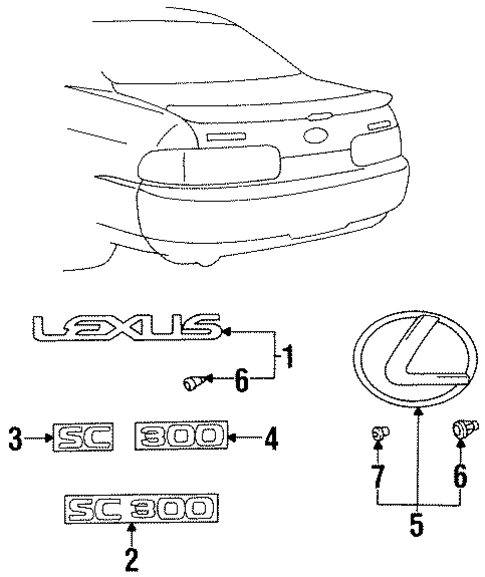 LEXUS
1
6
3
SC
300
4
SC 300
2
7
6
5