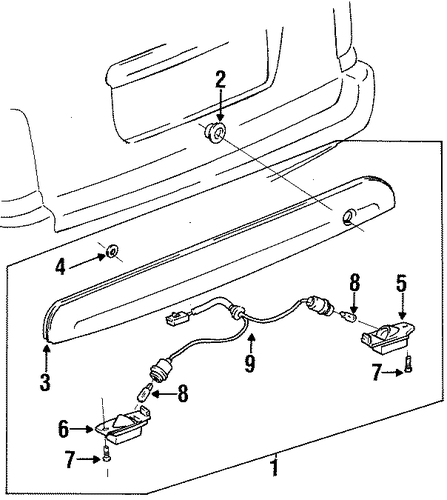 2
4
8
5
3
9
7
8
6
7
1