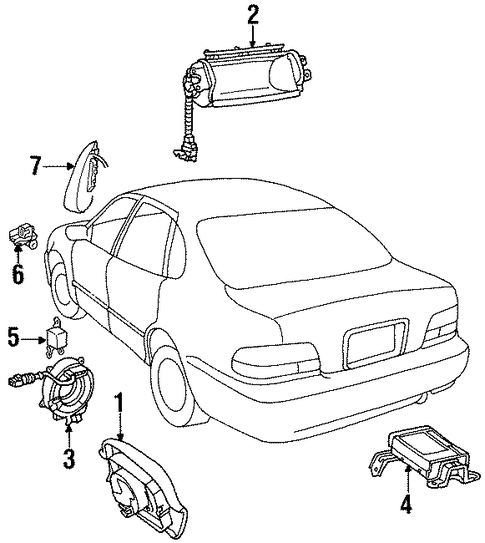 2
7
6
5
3
1
4