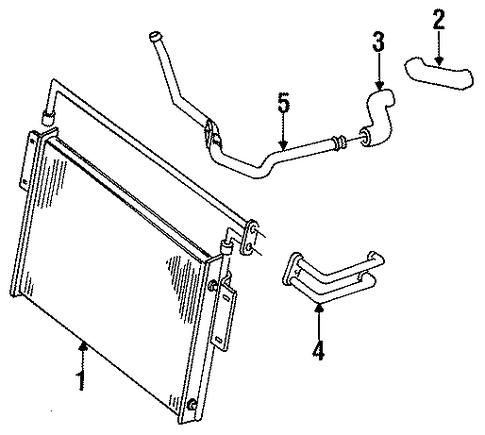 2
3
5
4
1