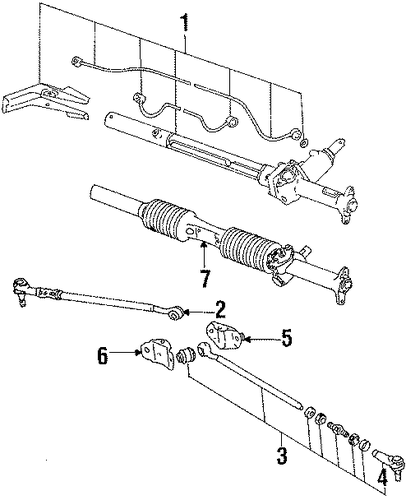 1
7
2
5
6
3
4