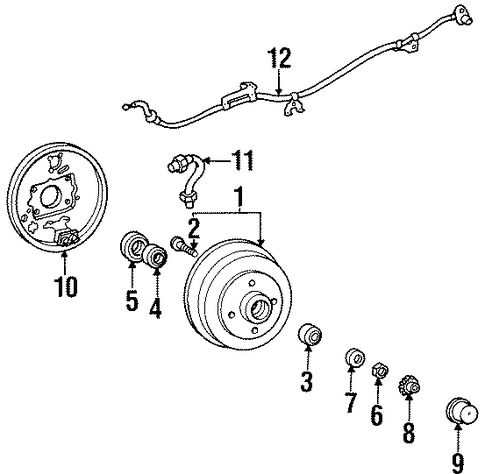 12
11
1
2
10
5
4
3
7
6
8
9