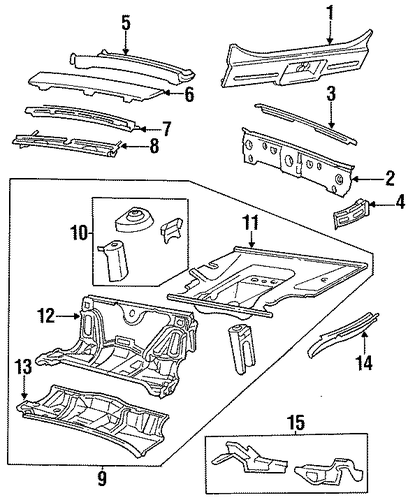 5
1
6
3
7
8
2
4
10
11
12
14
13
15
9