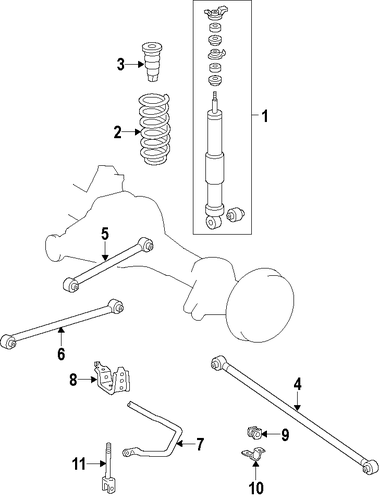 3
2
1
5
6
8
4
7
9
11
10