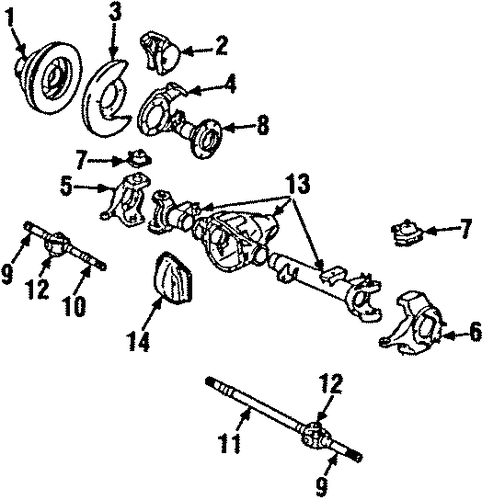 1
3
2
4
8
7
5
13
7
9
12
10
14
6
12
11
9