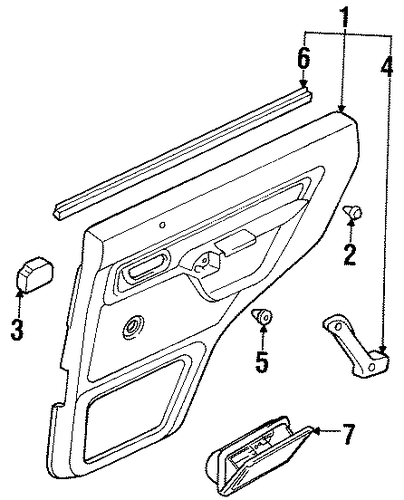 1
6
4
2
3
5
7