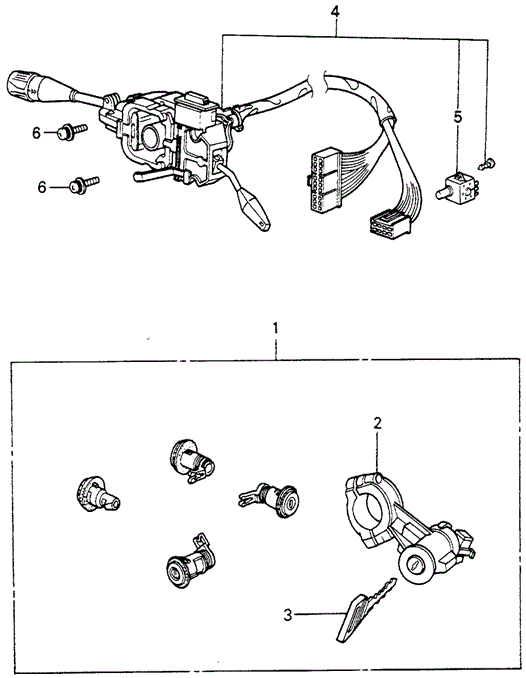 4
5
6
6
1
2
3