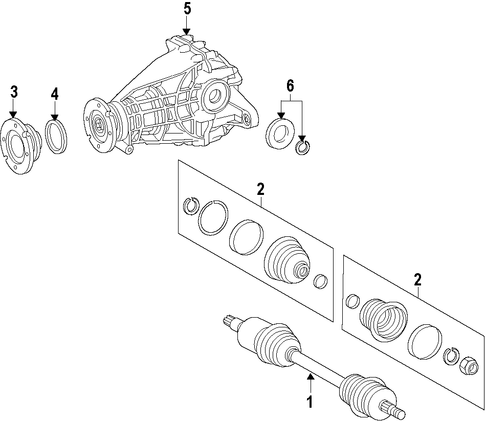 5
3
4
6
2
2
1