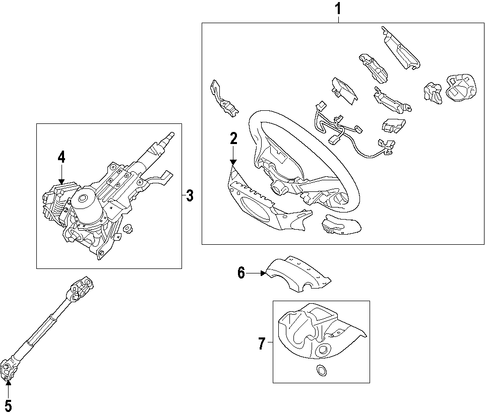 1
2
4
3
6
7
5