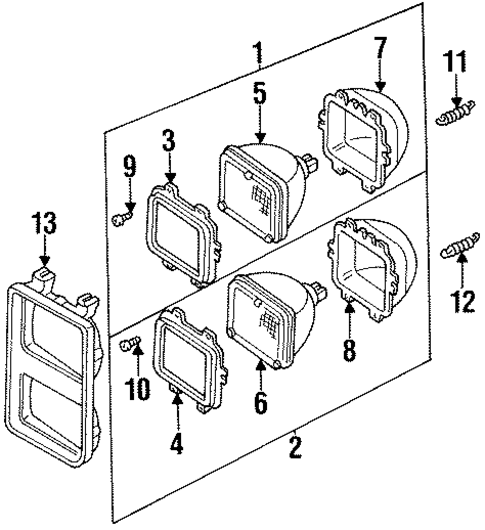 1
7
11
5
3
9
13
12
8
10
6
4
2