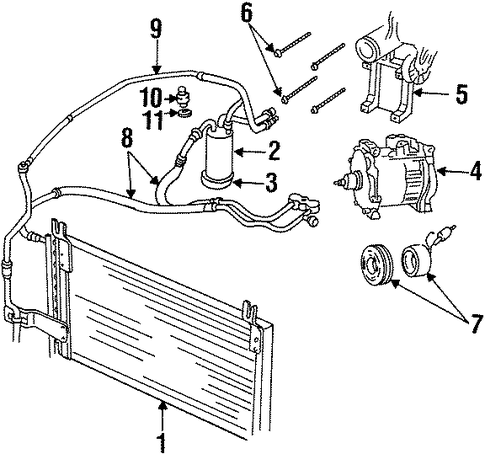 9
6
10
11
5
8
2
3
4
7
1