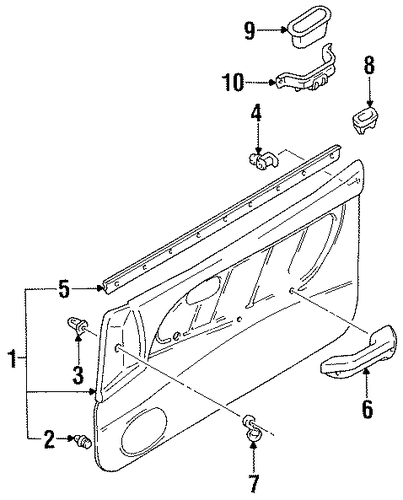 9
10
8
4
5
1
3
6
2
7