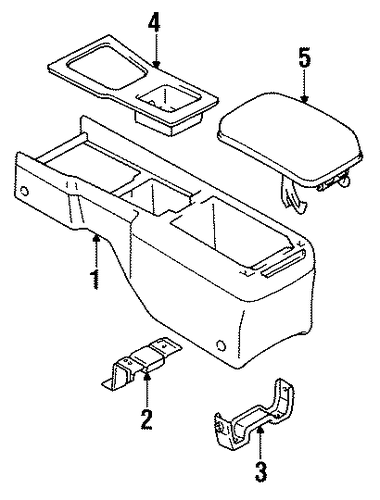 4
5
1
2
3