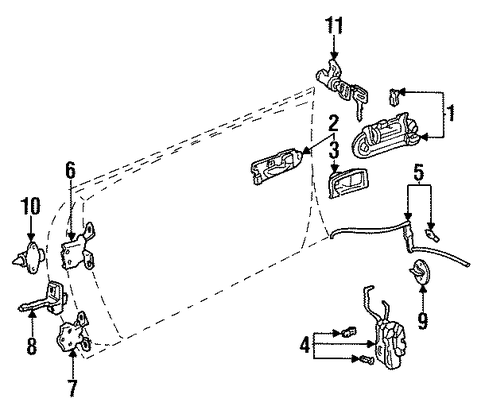 11
1
2
3
5
6
10
9
8
4
7