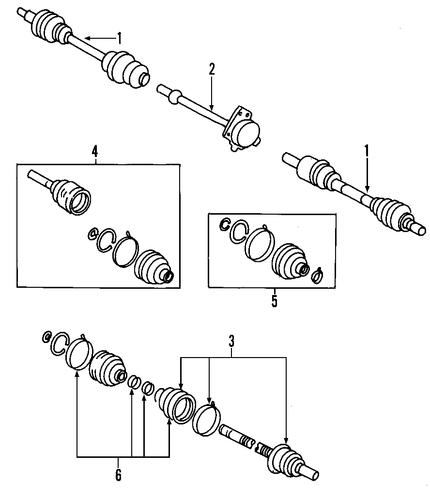 1
2
4
1
5
3
6