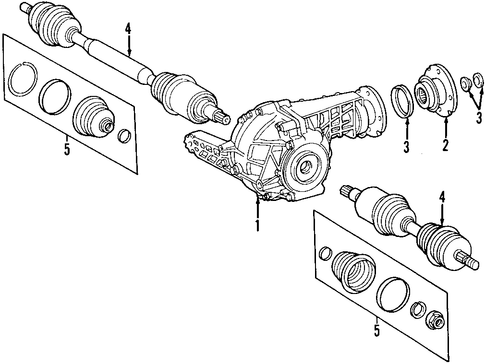 4
5
3
2
3
1
4
5