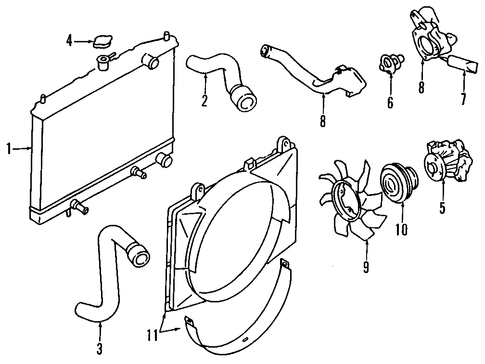 4
2
8
6
8
7
1
5
10
9
3
11