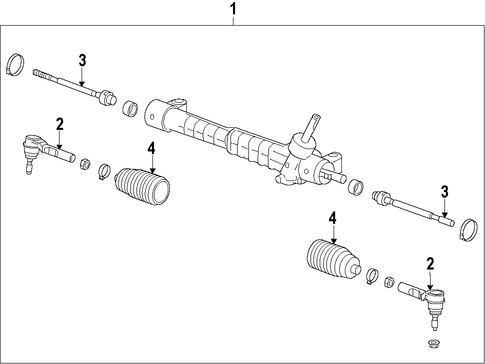 1
3
2
4
3
4
2