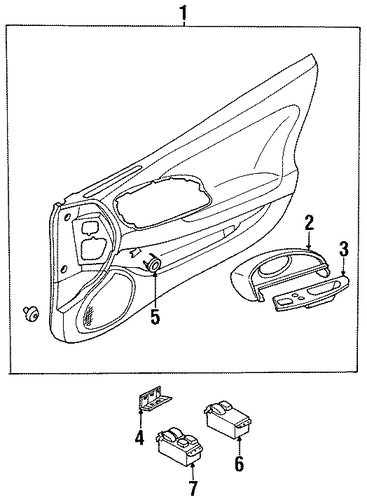 1
2
3
5
4
6
7