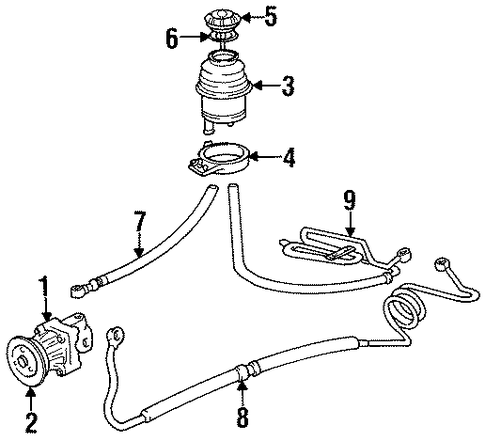 5
6
3
4
9
7
1
2
8