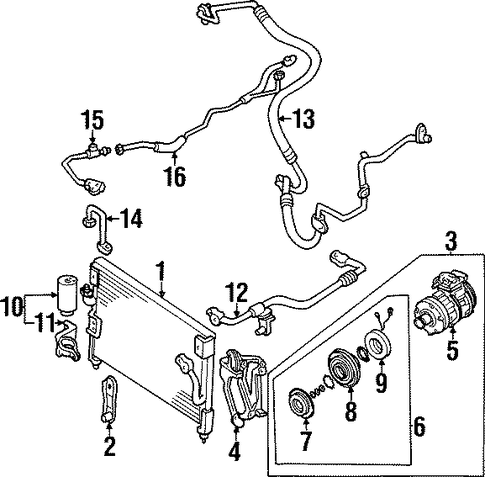 15
13
16
14
3
1
12
10
11
5
9
8
6
7
2
4