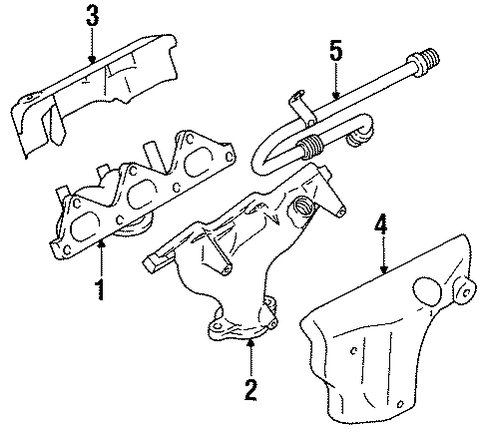 3
5
1
4
2