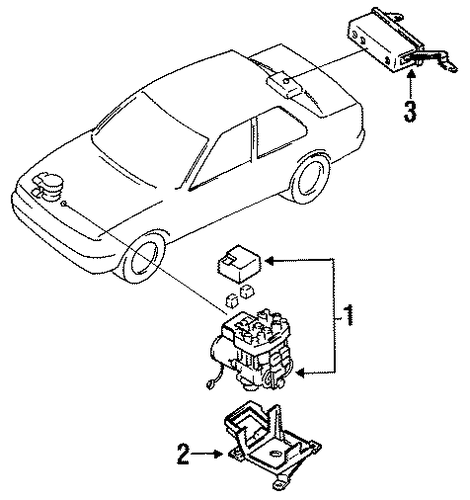 3
1
2