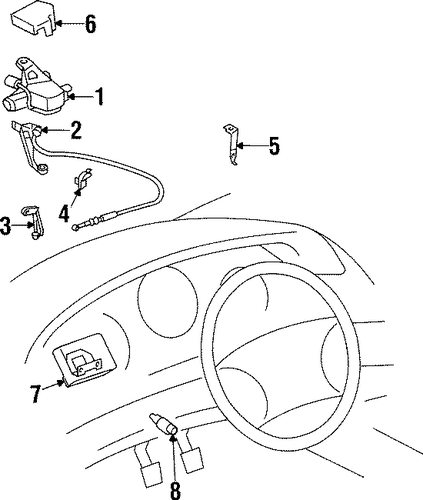 6
1
2
5
4
3
7
8