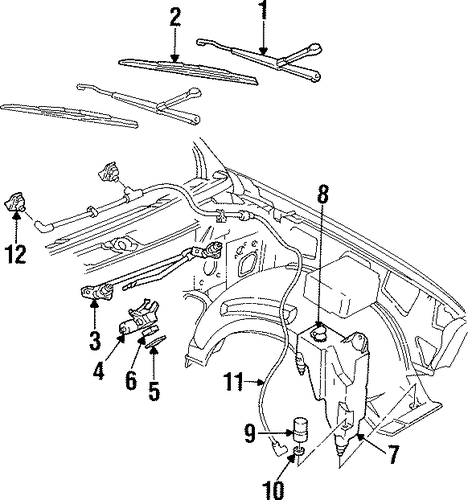 2
1
8
12
3
4
6
5
11
9
7
10