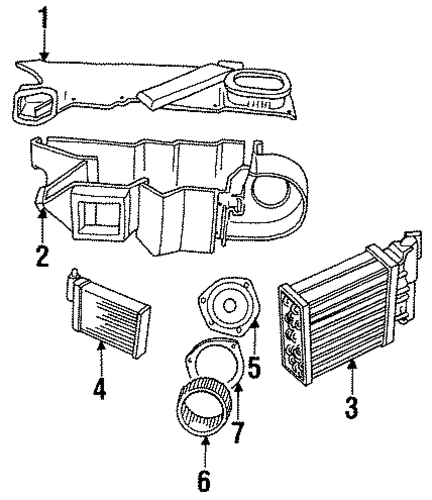 1
2
4
5
3
7
6