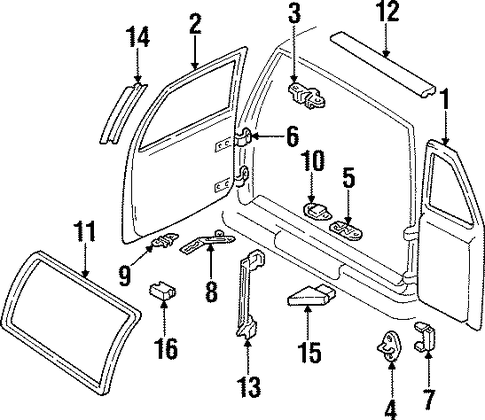 14
2
3
12
1
6
10
5
11
9
8
16
13
15
4
7