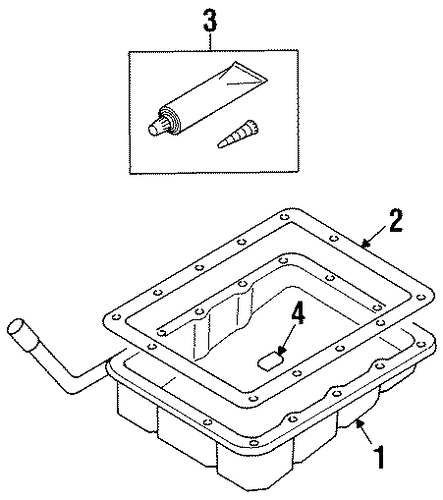 3
2
4
1