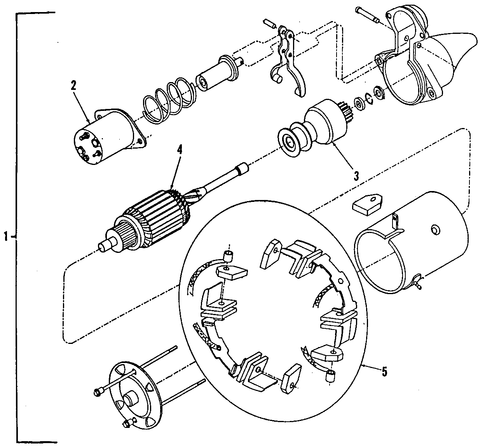 2
4
3
1
5