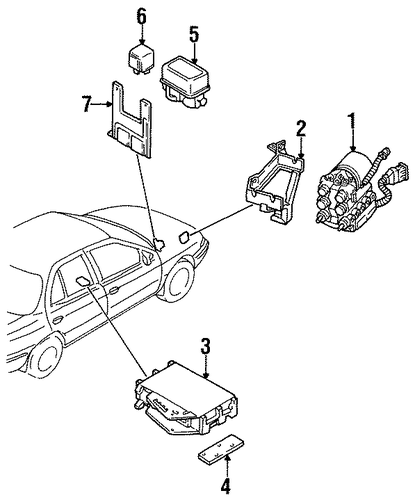 6
5
7
2
1
3
4