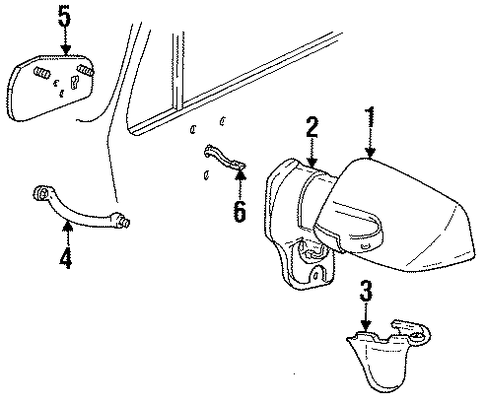 5
2
1
6
4
3