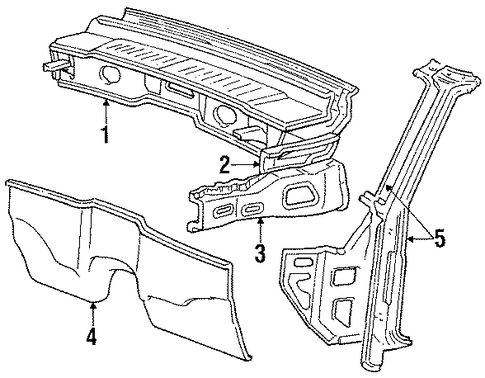 1
2
3
4
5