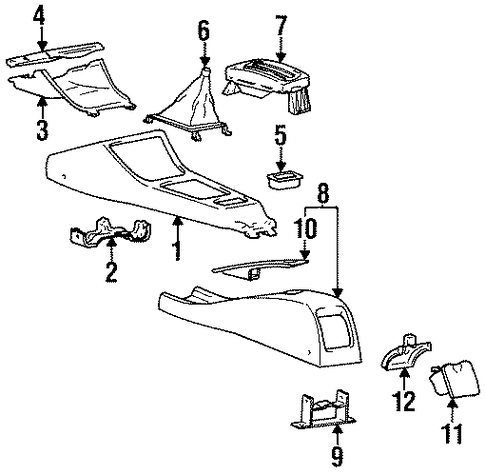 4
6
7
3
5
8
10
1
2
12
11
9