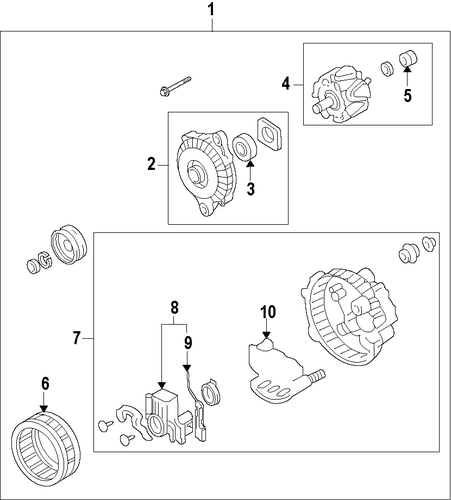 1
4
5
2
3
7
8
9
10
6