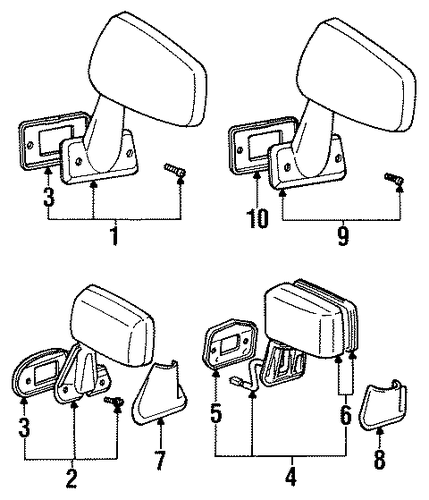 3
1
10
9
3
2
7
5
6
4
8