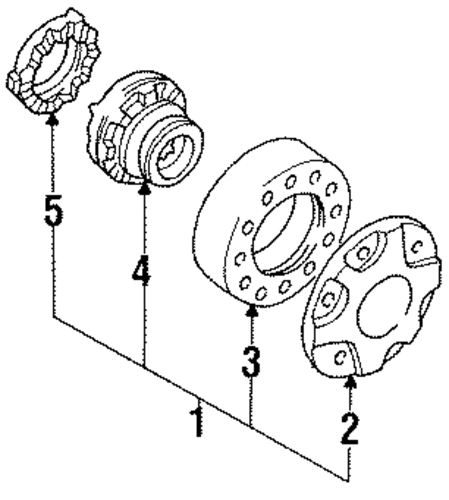 5
4
3
1
2