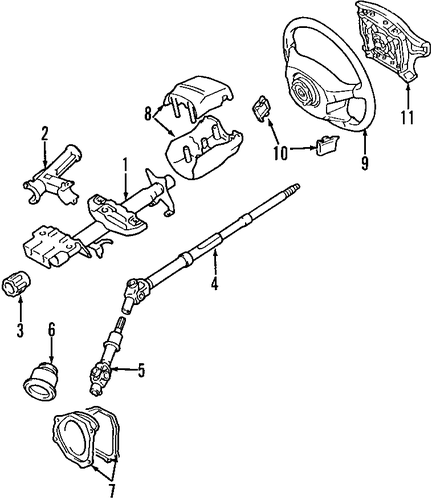 11
8
10
9
2
1
4
3
6
5
7