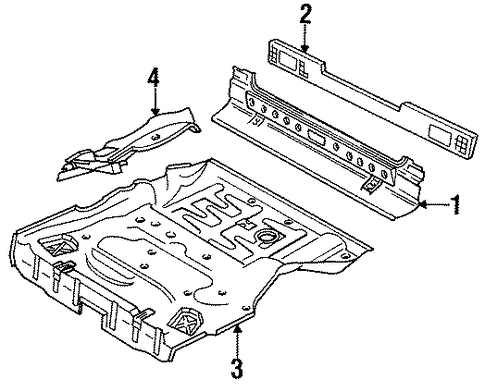 2
4
1
3