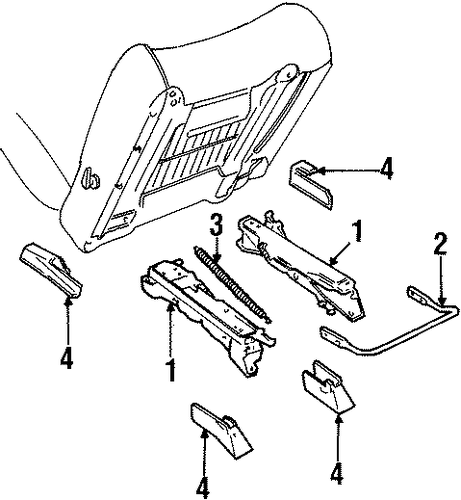 4
3
1
2
4
1
4
4