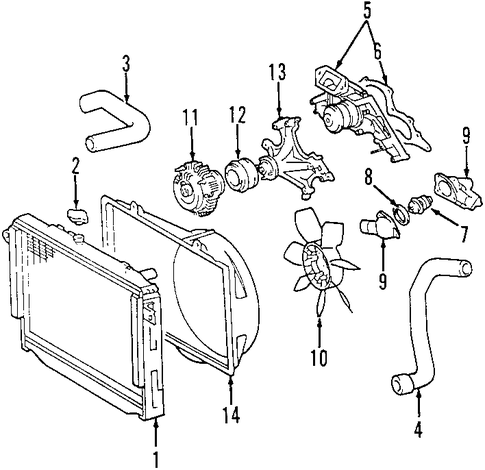 5
6
3
13
11
12
9
2
8
7
9
10
14
4
1