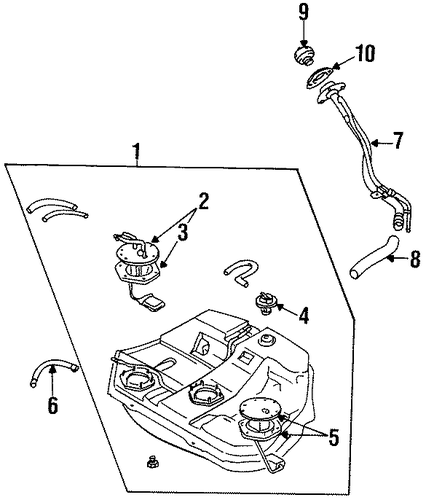 9
10
7
1
2
3
8
4
6
5