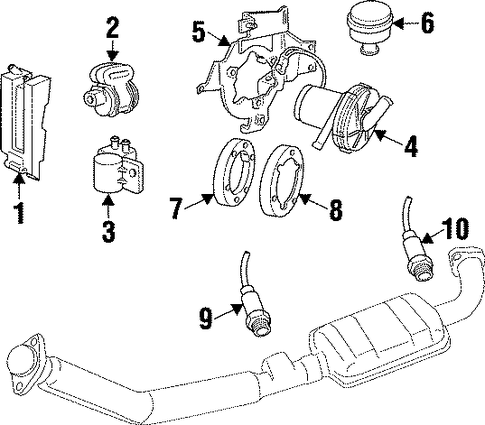 2
5
6
1
3
4
7
8
10
9