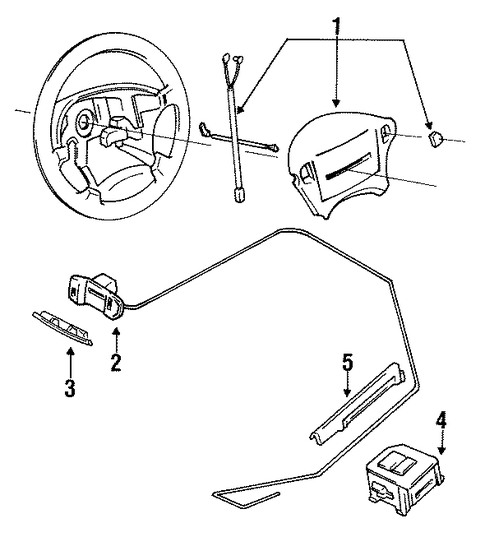 1
2
3
5
4