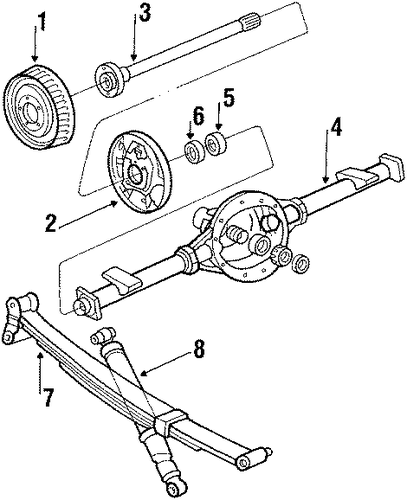 1
3
6
5
4
2
8
7