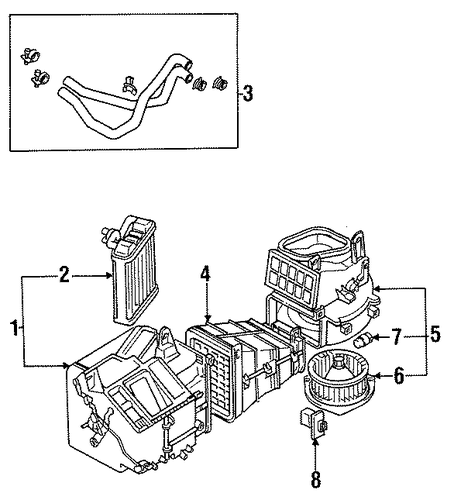 3
2
4
1
7
5
6
8