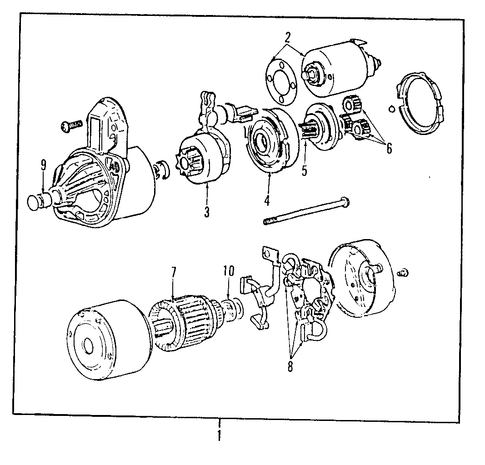 2
9
3
4
5
6
7
10
8
1